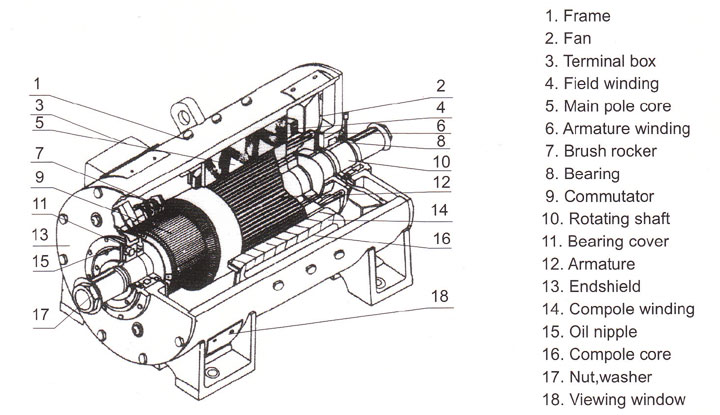 1
3
5
7
9
11
13
15
17

2
4
6
8
10
12
14
16
18

1. Frame
2. Fan
3. Terminal box
4. Field winding
5. Main pole core
6. Armature winding
7. Brush rocker
8. Bearing
9. Commutator
10. Rotating shaft
11. Bearing cover
12. Armature
13. Endshield
14. Compole winding
15. Oil nipple
16. Compole core
17. Nut,washer
18. Viewing window